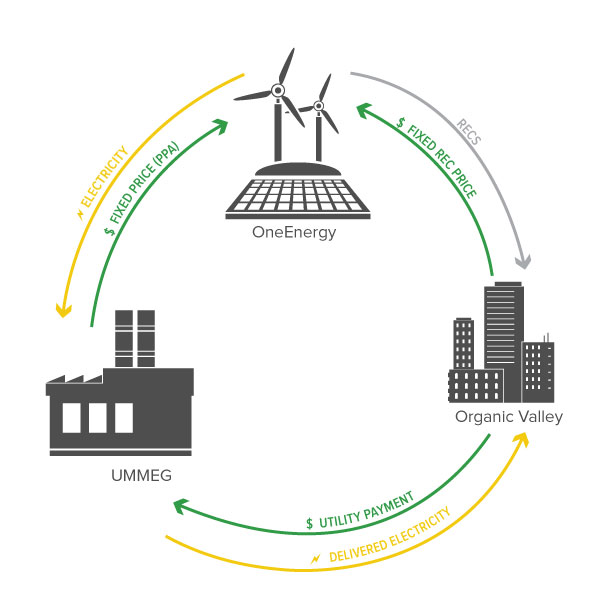 ELECTRICITY

$ FIXED PRICE (PPA)

OneEnergy

RECS

$ FIXED REC PRICE

UMMEG

Organic Valley

$ UTILITY PAYMENT

DELIVERED ELECTRICITY